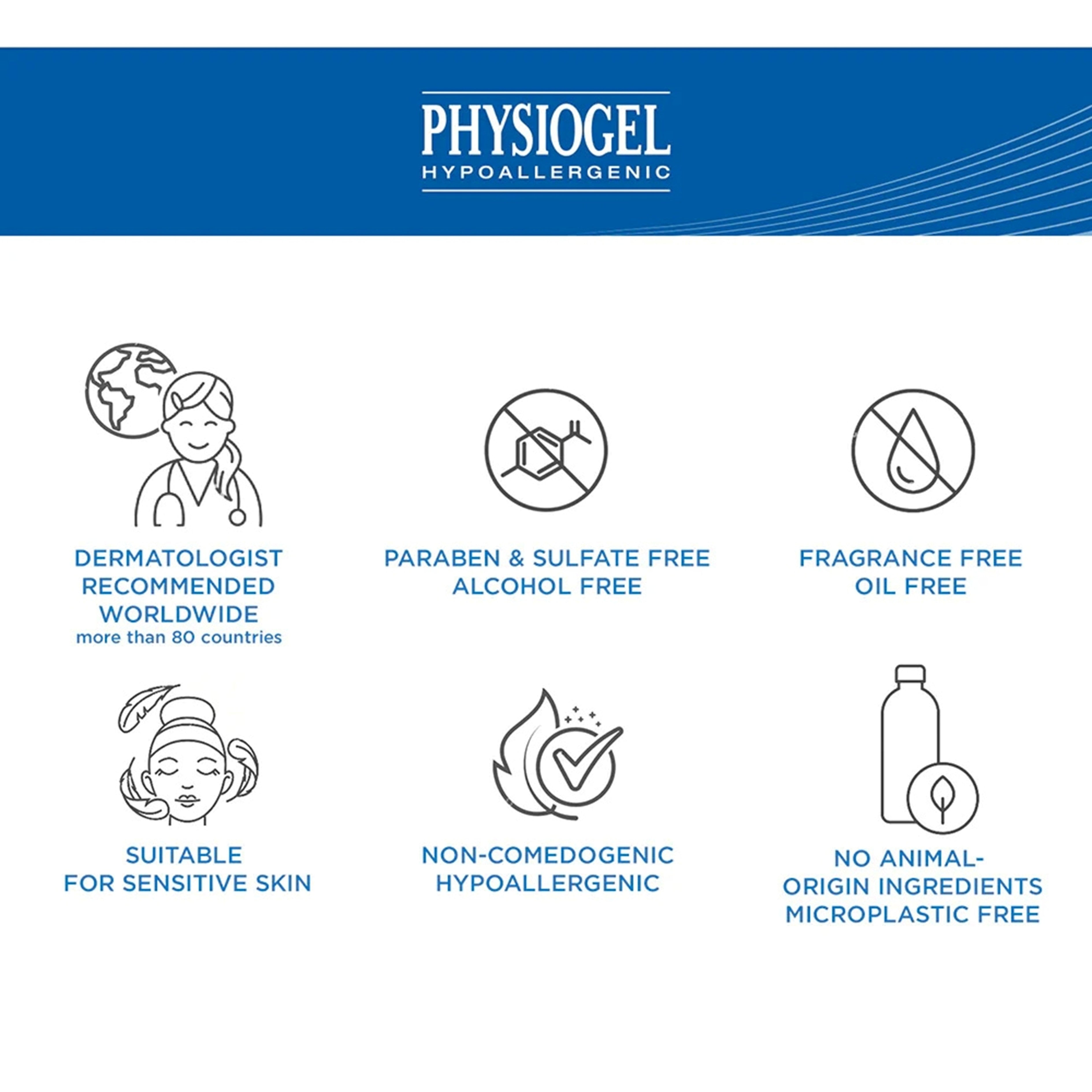 PHYSIOGEL
HYPOALLERGENIC

DERMATOLOGIST RECOMMENDED WORLDWIDE
more than 80 countries

PARABEN & SULFATE FREE
ALCOHOL FREE

FRAGRANCE FREE
OIL FREE

SUITABLE
FOR SENSITIVE SKIN

NON-COMEDOGENIC
HYPOALLERGENIC

NO ANIMAL-ORIGIN INGREDIENTS
MICROPLASTIC FREE