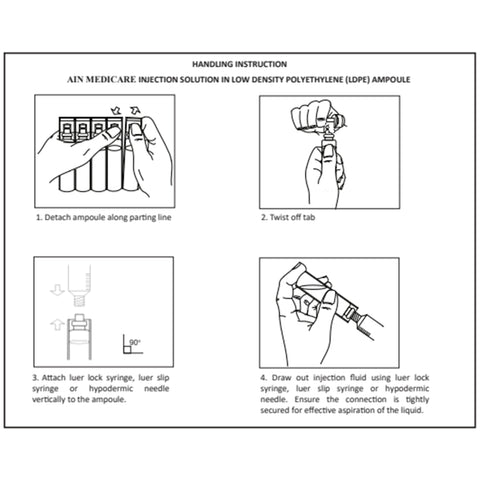 HANDLING INSTRUCTION

AIN MEDICARE INJECTION SOLUTION IN LOW DENSITY POLYETHYLENE (LDPE) AMPOULE

1. Detach ampoule along parting line

2. Twist off tab

90°

3. Attach luer lock syringe, luer slip syringe or hypodermic needle vertically to the ampoule.

4. Draw out injection fluid using luer lock syringe, luer slip syringe or hypodermic needle. Ensure the connection is tightly secured for effective aspiration of the liquid.