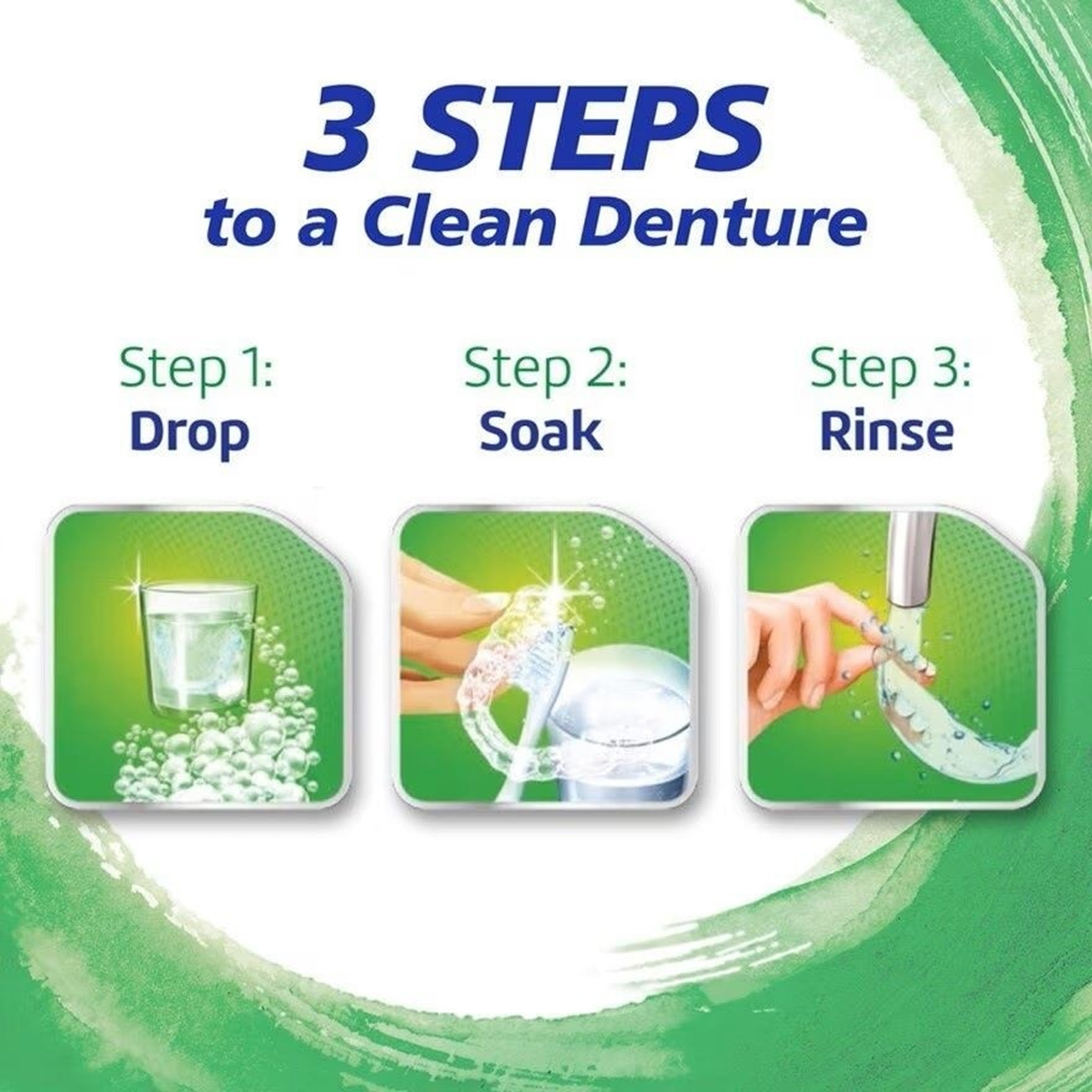 3 STEPS
to a Clean Denture

Step 1:
Drop

Step 2:
Soak

Step 3:
Rinse