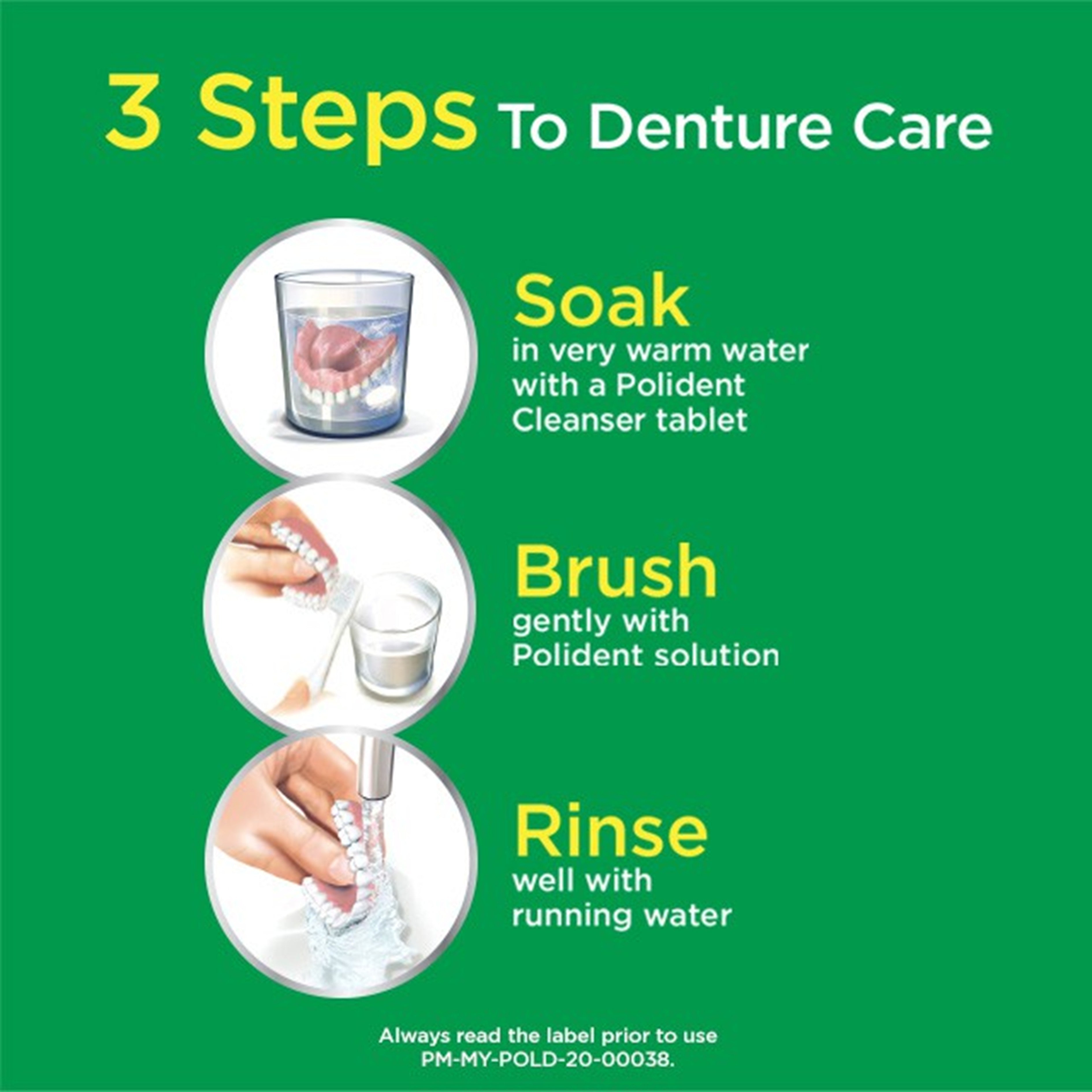 3 Steps To Denture Care

Soak
in very warm water with a Polident Cleanser tablet

Brush
gently with Polident solution

Rinse
well with running water

Always read the label prior to use
PM-MY-POLD-20-00038.